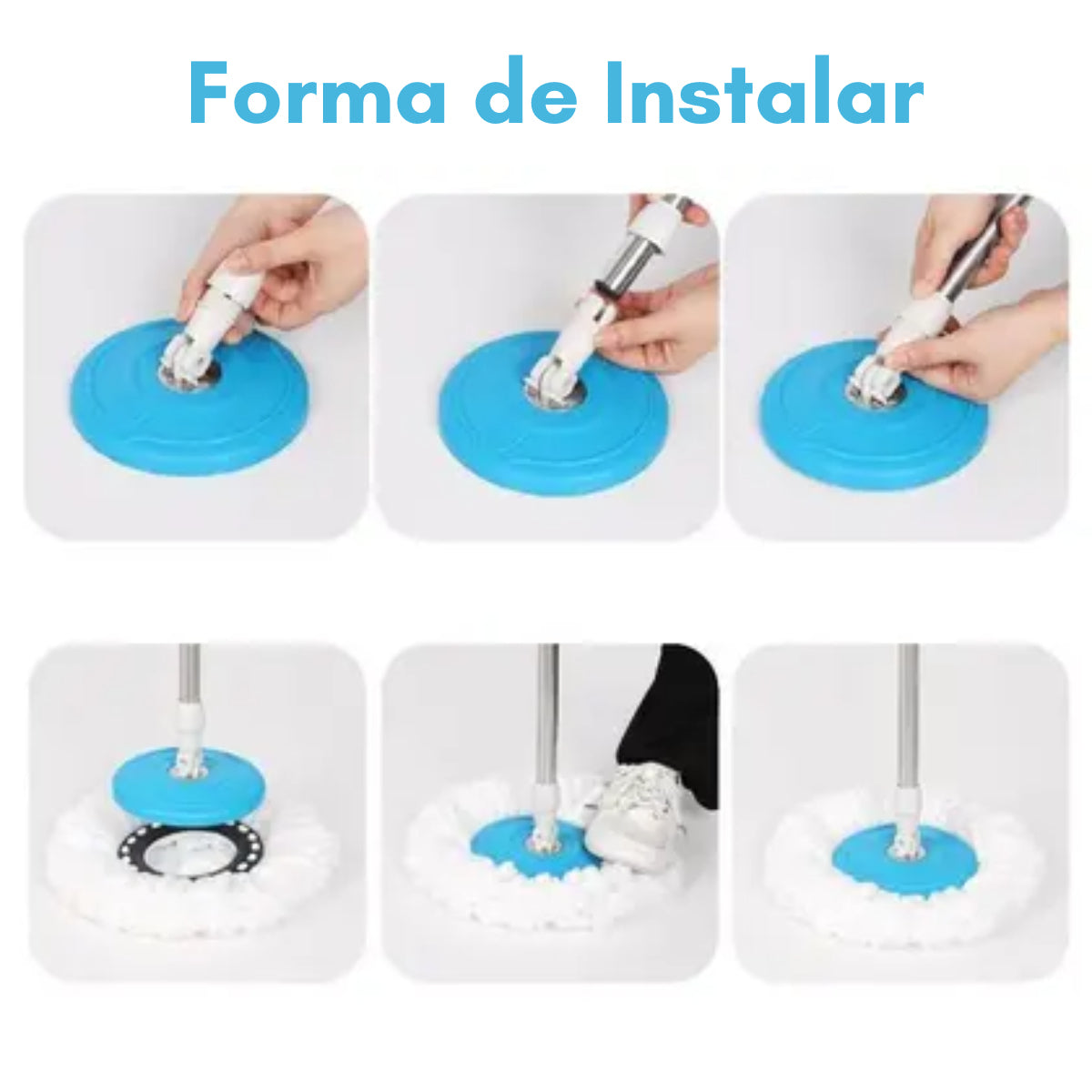 Forma de Instalar